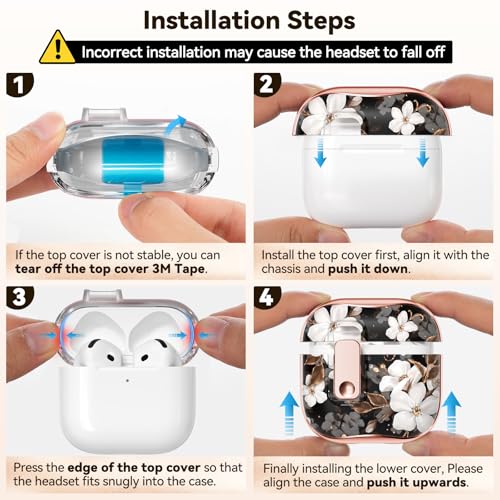 Installation Steps

Incorrect installation may cause the headset to fall off

1

If the top cover is not stable, you can tear off the top cover 3M Tape.

2

Install the top cover first, align it with the chassis and push it down.

3

Press the edge of the top cover so that the headset fits snugly into the case.

4

Finally installing the lower cover, Please align the case and push it upwards.