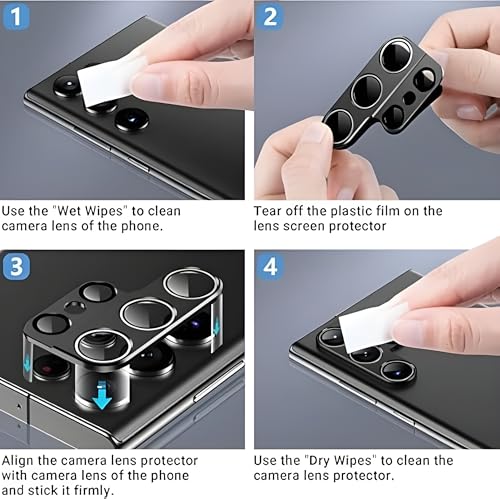 1

Use the "Wet Wipes" to clean camera lens of the phone.

2

Tear off the plastic film on the lens screen protector

3

Align the camera lens protector with camera lens of the phone and stick it firmly.

4

Use the "Dry Wipes" to clean the camera lens protector.