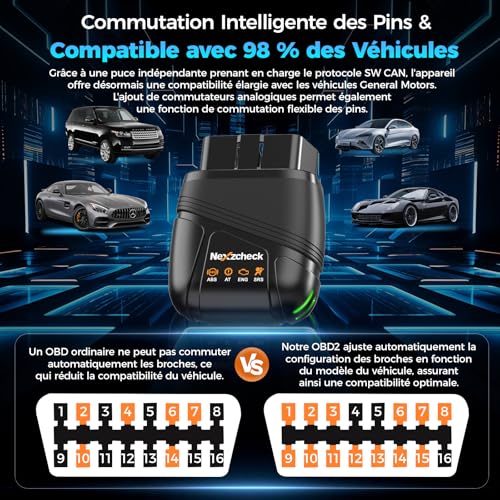 Commutation Intelligente des Pins &
Compatible avec 98 % des Véhicules

Grâce à une puce indépendante prenant en charge le protocole SW CAN, l'appareil offre désormais une compatibilité élargie avec les véhicules General Motors. L'ajout de commutateurs analogiques permet également une fonction de commutation flexible des pins.

Nexzcheck
ABS AT ENG SRS

Un OBD ordinaire ne peut pas commuter automatiquement les broches, ce qui réduit la compatibilité du véhicule.

VS

Notre OBD2 ajuste automatiquement la configuration des broches en fonction du modèle du véhicule, assurant ainsi une compatibilité optimale.

1 2 3 4 5 6 7 8
9 10 11 12 13 14 15 16

1 2 3 4 5 6 7 8
9 10 11 12 13 14 15 16