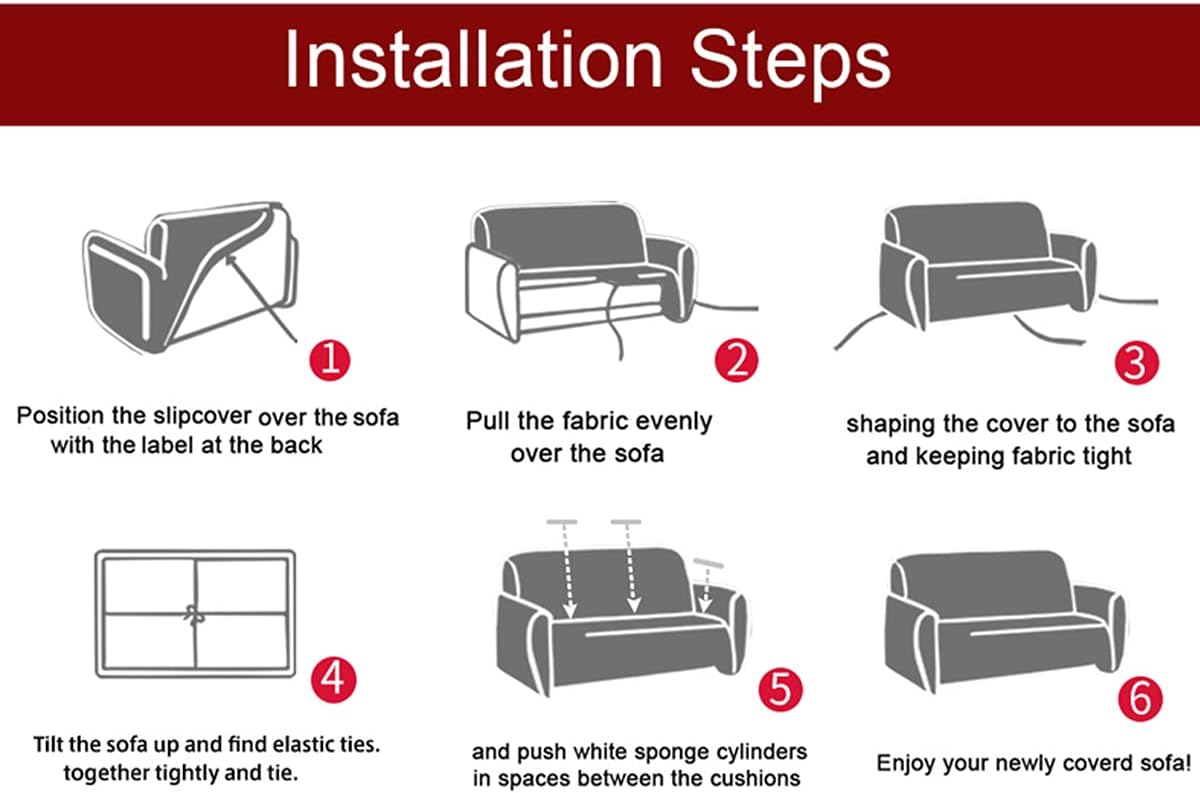 Installation Steps

1

Position the slipcover over the sofa with the label at the back

2

Pull the fabric evenly over the sofa

3

shaping the cover to the sofa and keeping fabric tight

4

Tilt the sofa up and find elastic ties. together tightly and tie.

5

and push white sponge cylinders in spaces between the cushions

6

Enjoy your newly coverd sofa!