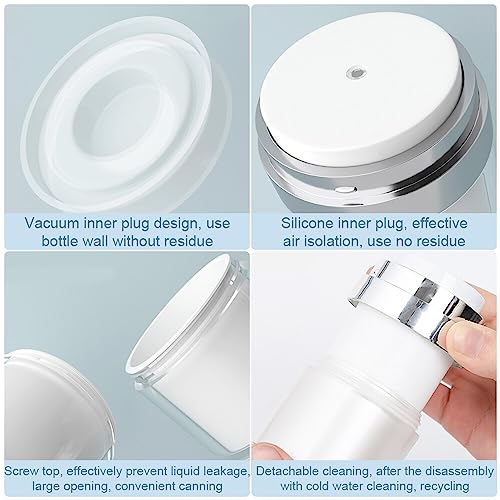 Vacuum inner plug design, use bottle wall without residue

Silicone inner plug, effective air isolation, use no residue

Screw top, effectively prevent liquid leakage, large opening, convenient canning

Detachable cleaning, after the disassembly with cold water cleaning, recycling