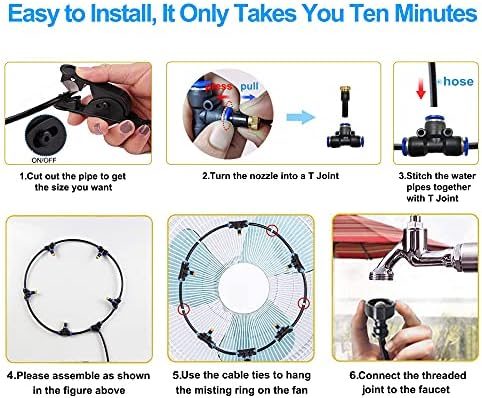 Easy to Install, It Only Takes You Ten Minutes

ON/OFF

1.Cut out the pipe to get the size you want

press pull

2.Turn the nozzle into a T Joint

hose

3.Stitch the water pipes together with T Joint

4.Please assemble as shown in the figure above

5.Use the cable ties to hang the misting ring on the fan

6.Connect the threaded joint to the faucet