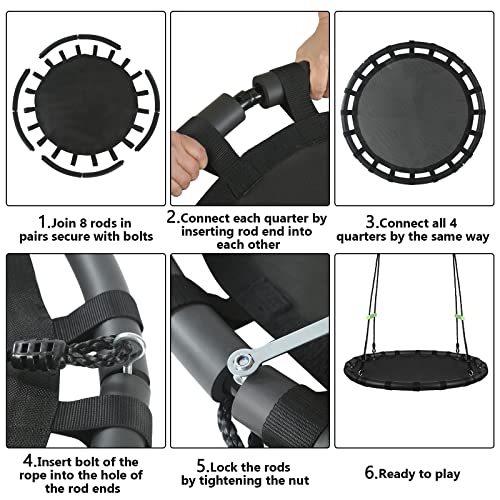 1.Join 8 rods in pairs secure with bolts

2.Connect each quarter by inserting rod end into each other

3.Connect all 4 quarters by the same way

4.Insert bolt of the rope into the hole of the rod ends

5.Lock the rods by tightening the nut

6.Ready to play