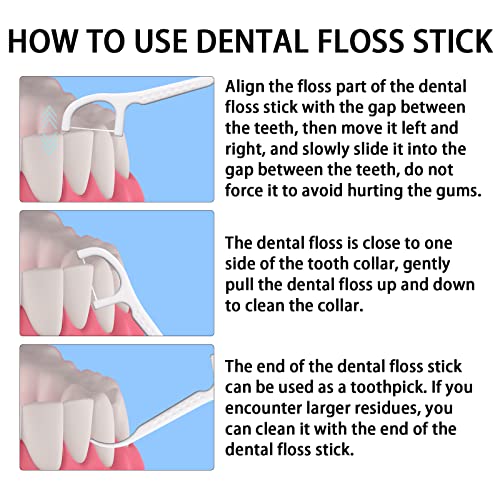 HOW TO USE DENTAL FLOSS STICK

Align the floss part of the dental floss stick with the gap between the teeth, then move it left and right, and slowly slide it into the gap between the teeth, do not force it to avoid hurting the gums.

The dental floss is close to one side of the tooth collar, gently pull the dental floss up and down to clean the collar.

The end of the dental floss stick can be used as a toothpick. If you encounter larger residues, you can clean it with the end of the dental floss stick.