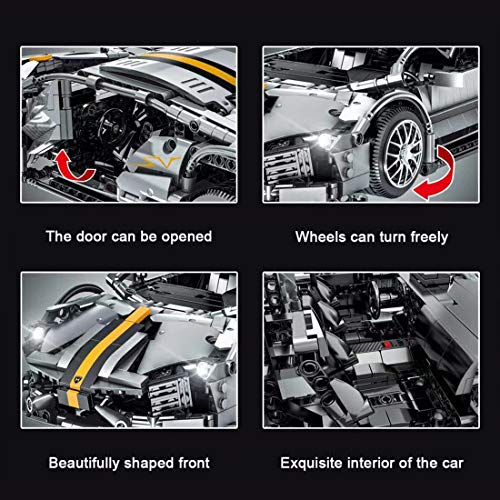 The door can be opened

Wheels can turn freely

Beautifully shaped front

Exquisite interior of the car