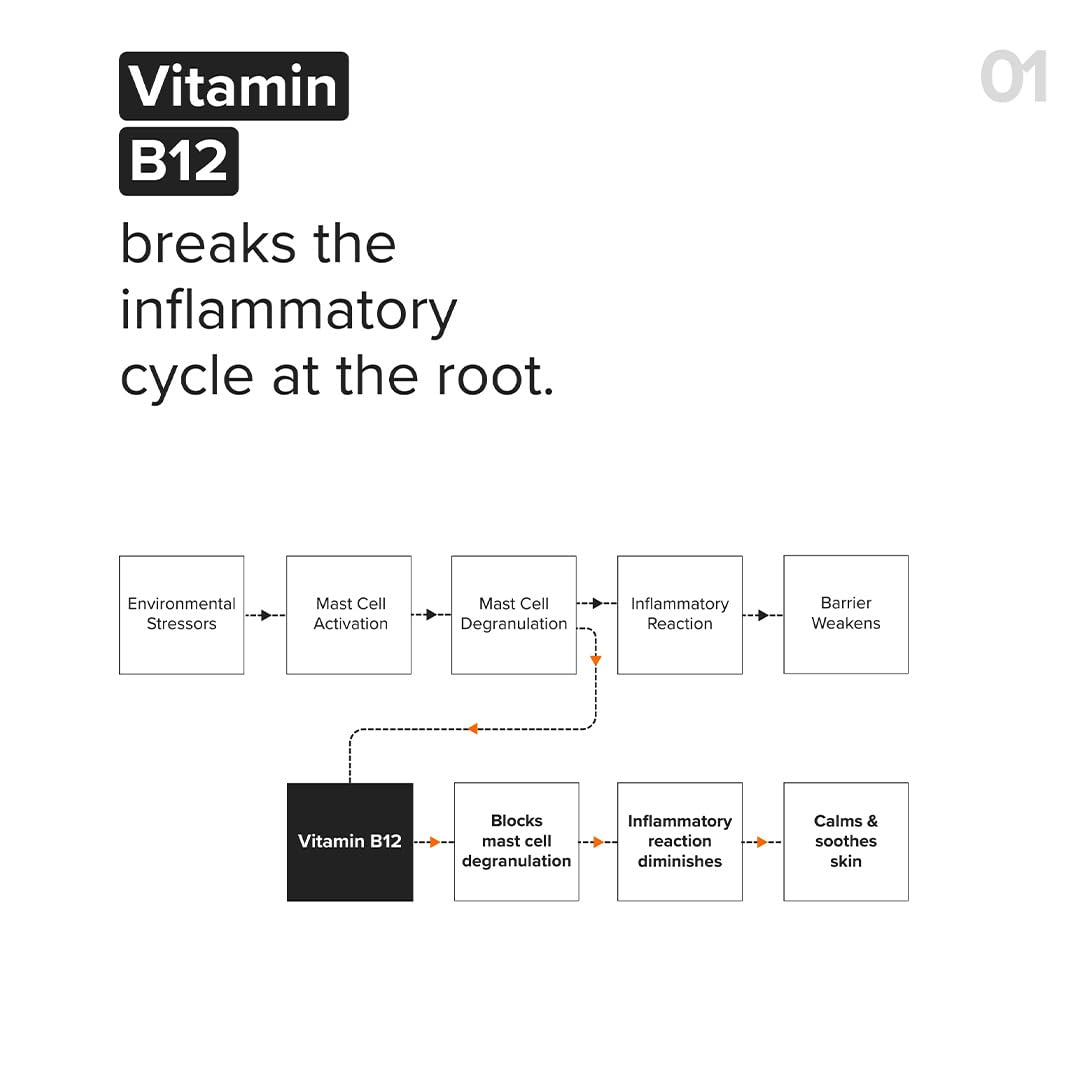 Vitamin B12

breaks the inflammatory cycle at the root.

01

Environmental Stressors

Mast Cell Activation

Mast Cell Degranulation

Inflammatory Reaction

Barrier Weakens

Vitamin B12

Blocks mast cell degranulation

Inflammatory reaction diminishes

Calms & soothes skin