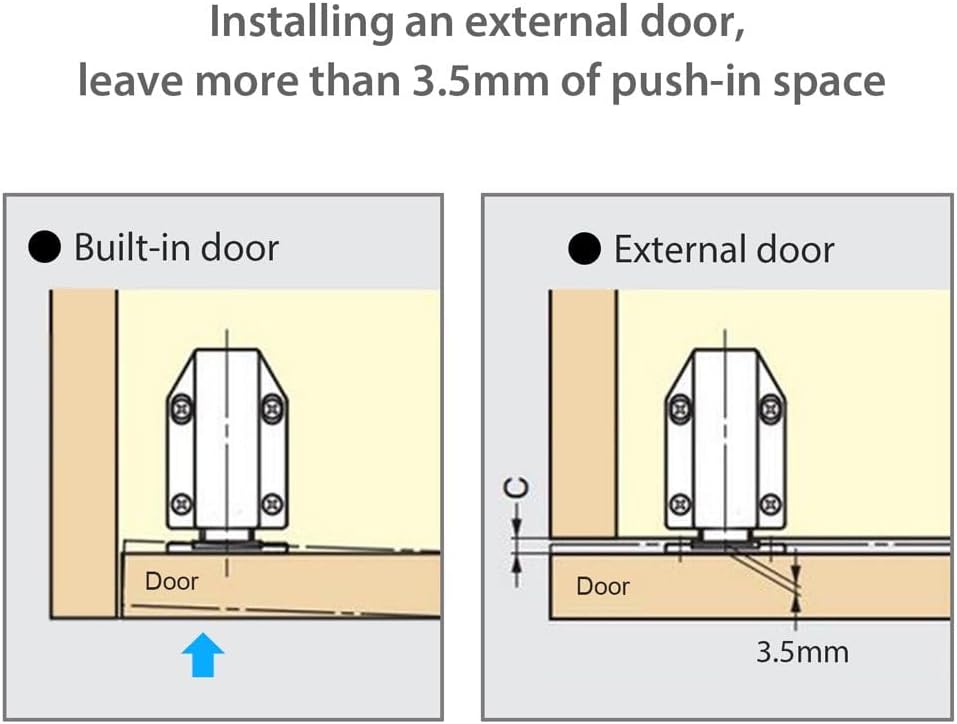 Installing an external door, leave more than 3.5mm of push-in space

● Built-in door

Door

● External door

C

Door

3.5mm