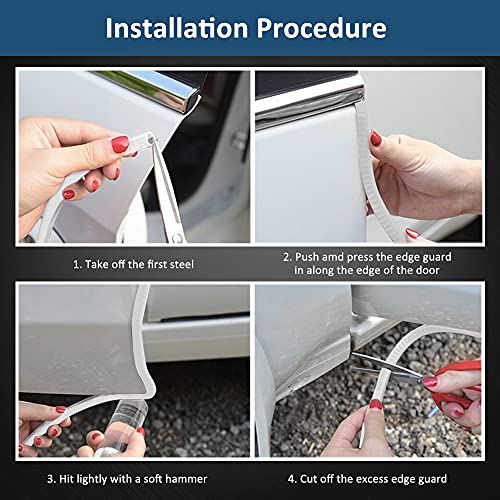 Installation Procedure

1. Take off the first steel

2. Push amd press the edge guard in along the edge of the door

3. Hit lightly with a soft hammer

4. Cut off the excess edge guard