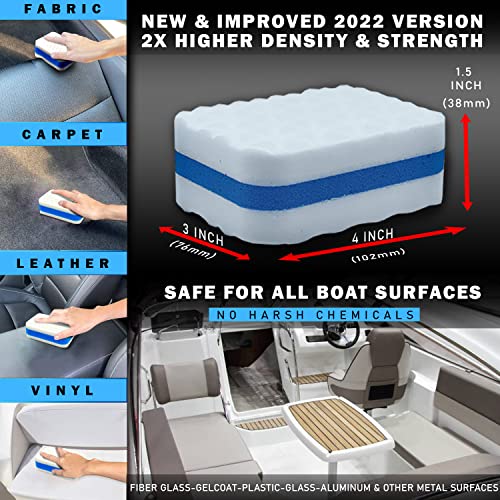 FABRIC

CARPET

LEATHER

VINYL

NEW & IMPROVED 2022 VERSION
2X HIGHER DENSITY & STRENGTH

1.5 INCH (38mm)

3 INCH (76mm)

4 INCH (102mm)

SAFE FOR ALL BOAT SURFACES

NO HARSH CHEMICALS

FIBER GLASS-GELCOAT-PLASTIC-GLASS-ALUMINUM & OTHER METAL SURFACES