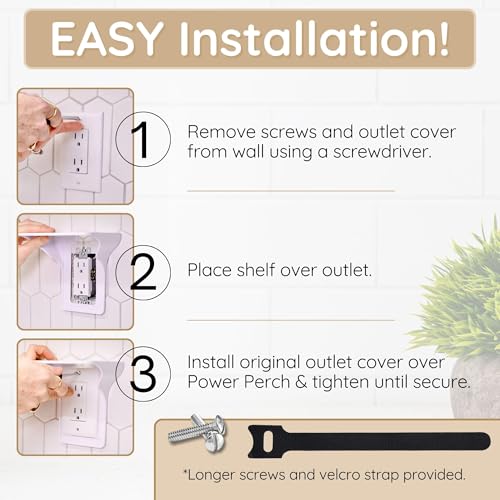 EASY Installation!

1

Remove screws and outlet cover from wall using a screwdriver.

2

Place shelf over outlet.

3

Install original outlet cover over Power Perch & tighten until secure.

*Longer screws and velcro strap provided.