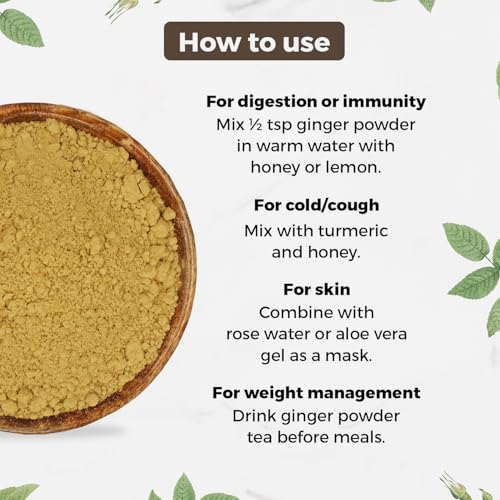 How to use

For digestion or immunity
Mix ½ tsp ginger powder in warm water with honey or lemon.

For cold/cough
Mix with turmeric and honey.

For skin
Combine with rose water or aloe vera gel as a mask.

For weight management
Drink ginger powder tea before meals.