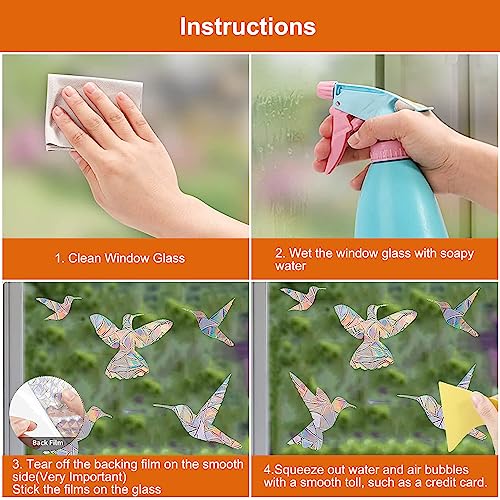 Instructions

1. Clean Window Glass

2. Wet the window glass with soapy water

Back Film

3. Tear off the backing film on the smooth side(Very Important)
Stick the films on the glass

4.Squeeze out water and air bubbles with a smooth toll, such as a credit card.