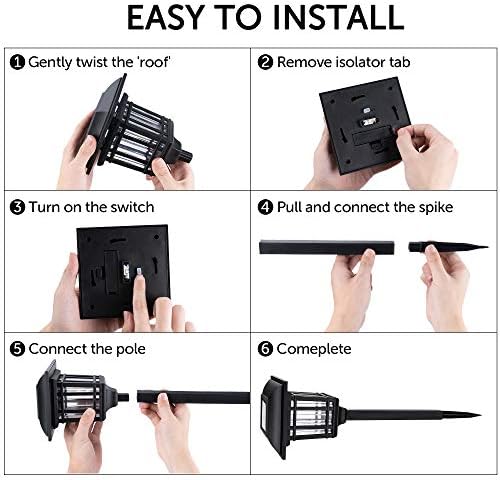 EASY TO INSTALL

❶ Gently twist the 'roof'

❷ Remove isolator tab

❸ Turn on the switch

❹ Pull and connect the spike

❺ Connect the pole

❻ Comeplete