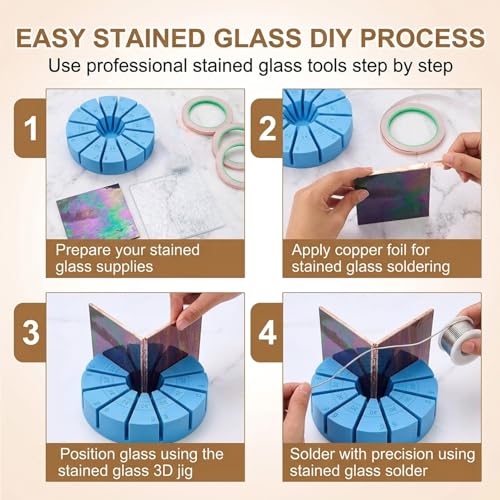 EASY STAINED GLASS DIY PROCESS
Use professional stained glass tools step by step

1

Prepare your stained glass supplies

2

Apply copper foil for stained glass soldering

3

Position glass using the stained glass 3D jig

4

Solder with precision using stained glass solder