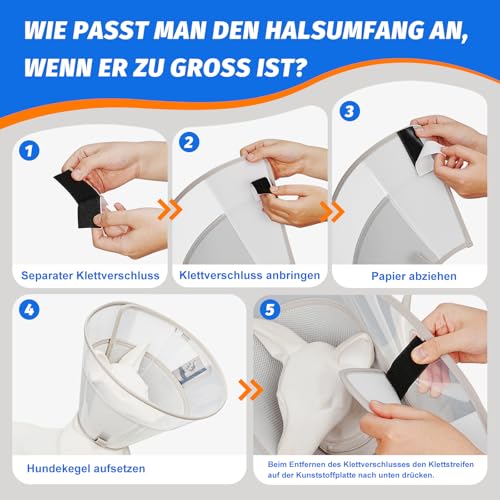 WIE PASST MAN DEN HALSUMFANG AN, WENN ER ZU GROSS IST?

1

Separater Klettverschluss

2

Klettverschluss anbringen

3

Papier abziehen

4

Hundekegel aufsetzen

5

Beim Entfernen des Klettverschlusses den Klettstreifen auf der Kunststoffplatte nach unten drücken.