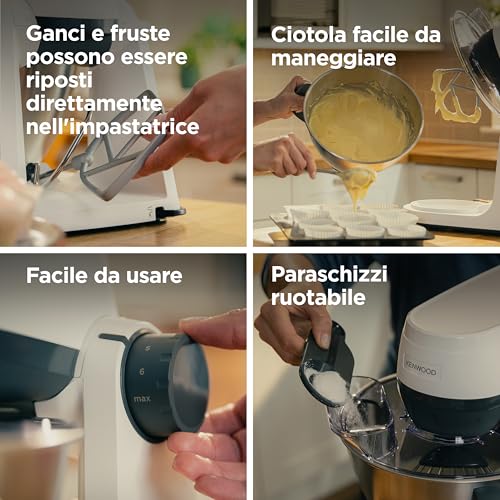 Ganci e fruste possono essere riposti direttamente nell'impastatrice

Ciotola facile da maneggiare

Facile da usare

5
6
max

Paraschizzi ruotabile

KENWOOD