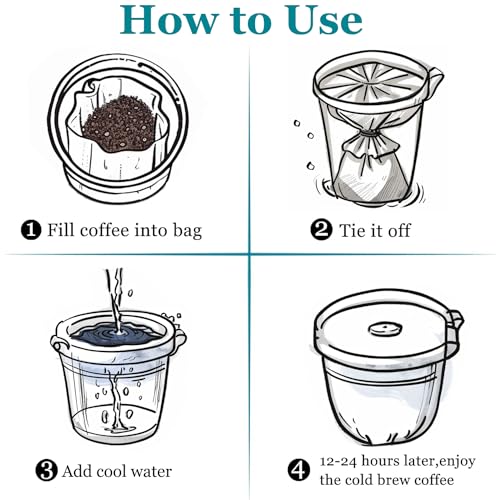 How to Use

❶ Fill coffee into bag

❷ Tie it off

❸ Add cool water

❹ 12-24 hours later,enjoy the cold brew coffee