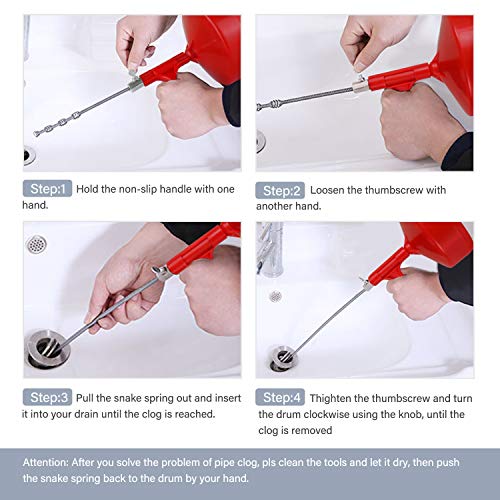 Step:1 Hold the non-slip handle with one hand.

Step:2 Loosen the thumbscrew with another hand.

Step:3 Pull the snake spring out and insert it into your drain until the clog is reached.

Step:4 Thighten the thumbscrew and turn the drum clockwise using the knob, until the clog is removed

Attention: After you solve the problem of pipe clog, pls clean the tools and let it dry, then push the snake spring back to the drum by your hand.