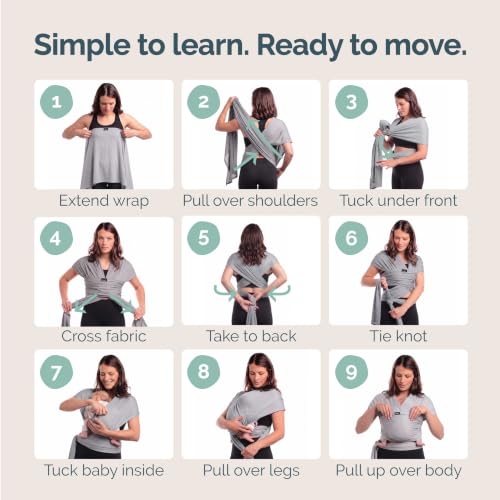 Simple to learn. Ready to move.

1
Extend wrap

2
Pull over shoulders

3
Tuck under front

4
Cross fabric

5
Take to back

6
Tie knot

7
Tuck baby inside

8
Pull over legs

9
Pull up over body