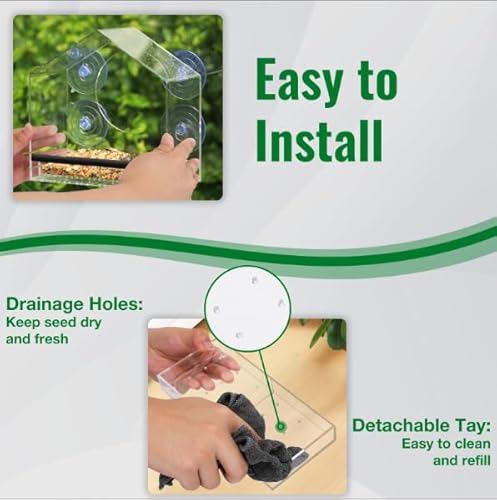 Easy to Install

Drainage Holes:
Keep seed dry and fresh

Detachable Tay:
Easy to clean and refill