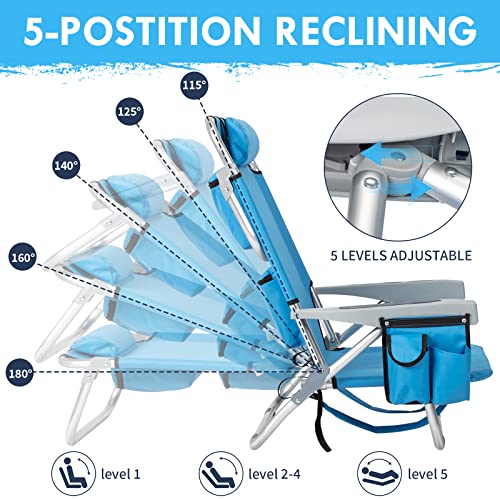 5-POSTITION RECLINING

115°

125°

140°

160°

180°

5 LEVELS ADJUSTABLE

level 1

level 2-4

level 5