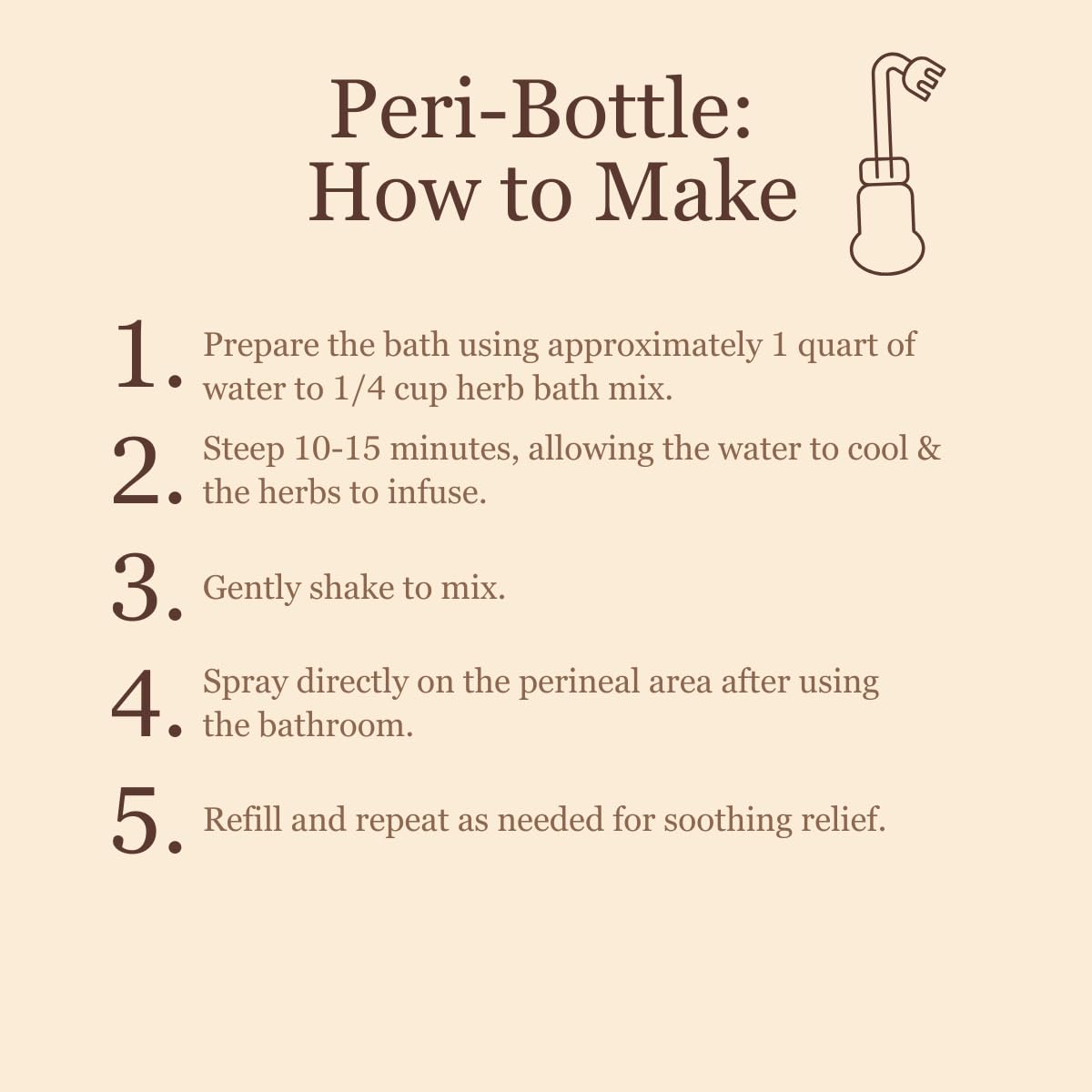 Peri-Bottle: How to Make

1. Prepare the bath using approximately 1 quart of water to 1/4 cup herb bath mix.

2. Steep 10-15 minutes, allowing the water to cool & the herbs to infuse.

3. Gently shake to mix.

4. Spray directly on the perineal area after using the bathroom.

5. Refill and repeat as needed for soothing relief.