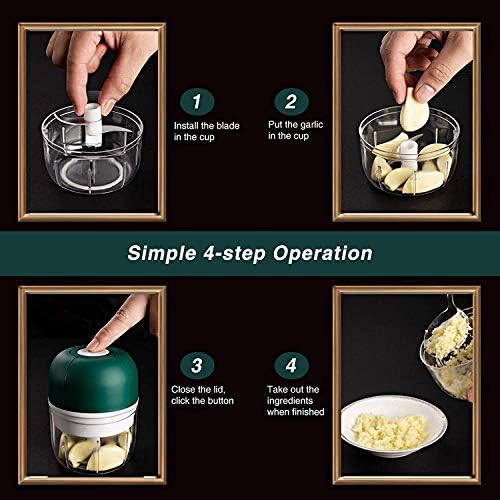 1
Install the blade in the cup

2
Put the garlic in the cup

Simple 4-step Operation

3
Close the lid, click the button

4
Take out the ingredients when finished