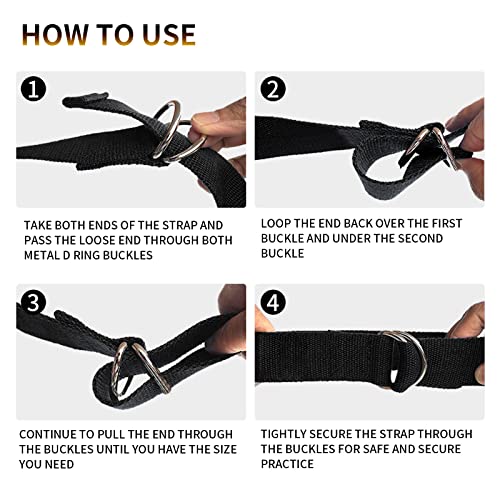 HOW TO USE

1

TAKE BOTH ENDS OF THE STRAP AND PASS THE LOOSE END THROUGH BOTH METAL D RING BUCKLES

2

LOOP THE END BACK OVER THE FIRST BUCKLE AND UNDER THE SECOND BUCKLE

3

CONTINUE TO PULL THE END THROUGH THE BUCKLES UNTIL YOU HAVE THE SIZE YOU NEED

4

TIGHTLY SECURE THE STRAP THROUGH THE BUCKLES FOR SAFE AND SECURE PRACTICE