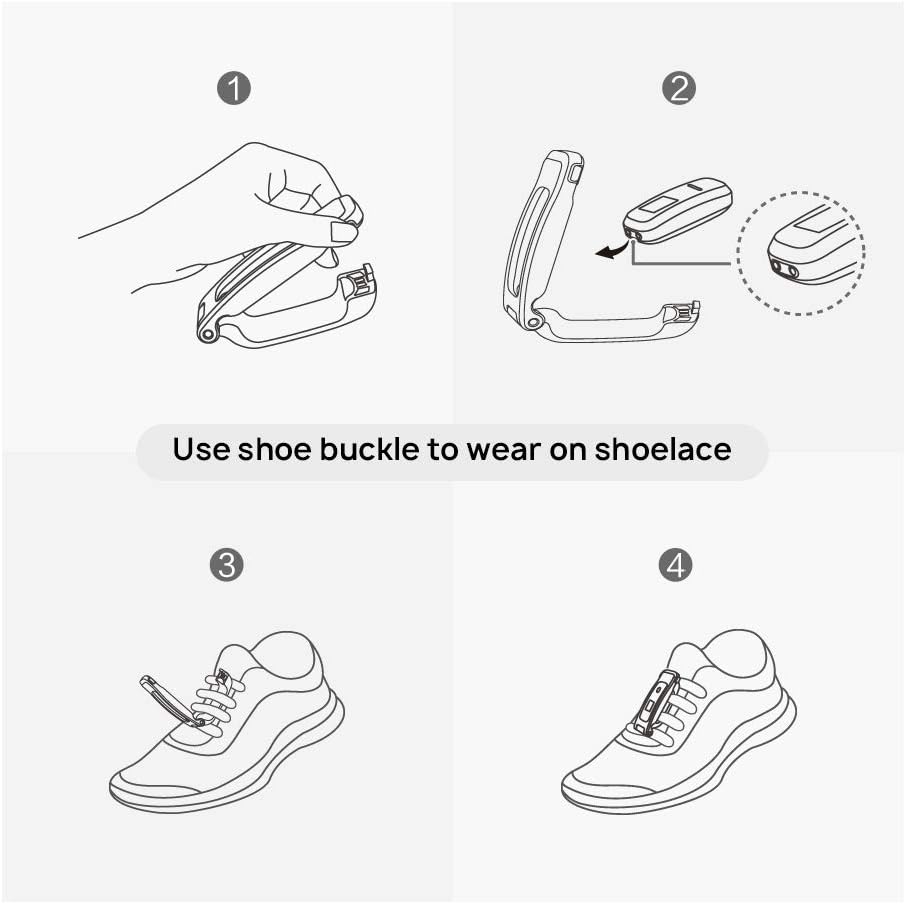 1

2

Use shoe buckle to wear on shoelace

3

4