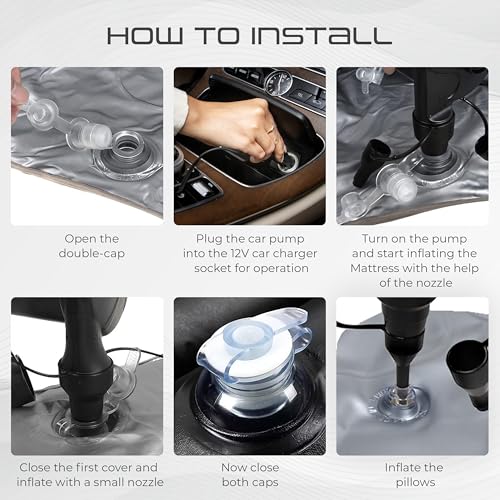 HOW TO INSTALL

Open the double-cap

Plug the car pump into the 12V car charger socket for operation

Turn on the pump and start inflating the Mattress with the help of the nozzle

Close the first cover and inflate with a small nozzle

Now close both caps

Inflate the pillows