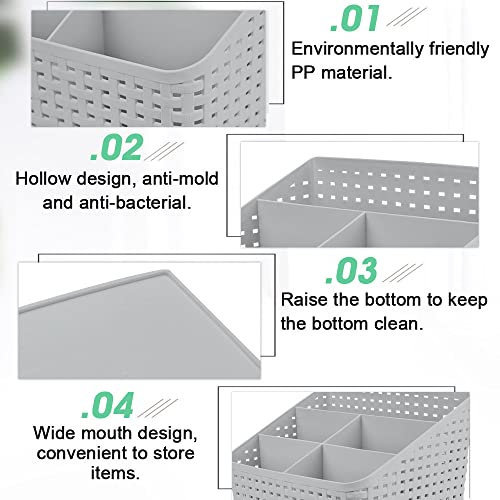 .01
Environmentally friendly PP material.

.02
Hollow design, anti-mold and anti-bacterial.

.03
Raise the bottom to keep the bottom clean.

.04
Wide mouth design, convenient to store items.