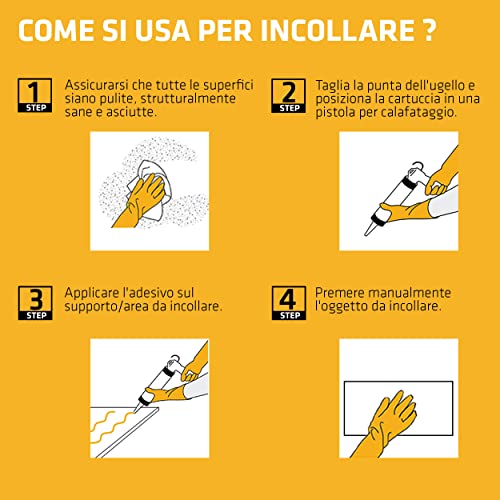 COME SI USA PER INCOLLARE ?

1 STEP

Assicurarsi che tutte le superfici siano pulite, strutturalmente sane e asciutte.

2 STEP

Taglia la punta dell'ugello e posiziona la cartuccia in una pistola per calafataggio.

3 STEP

Applicare l'adesivo sul supporto/area da incollare.

4 STEP

Premere manualmente l'oggetto da incollare.