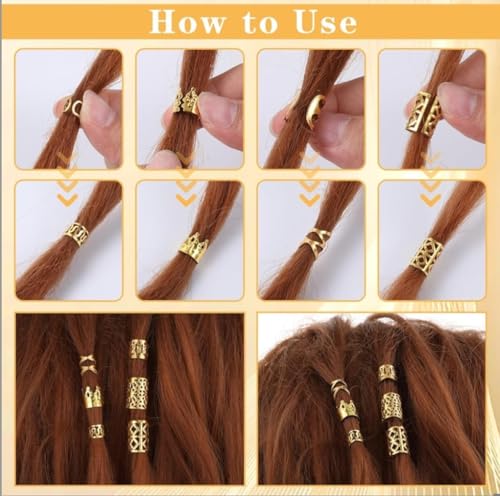 How to Use