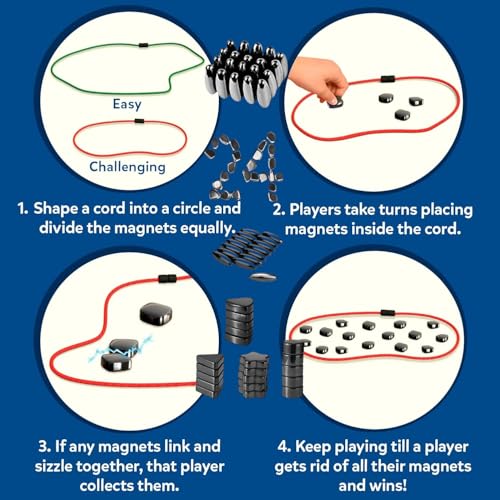 Easy

Challenging

24

1. Shape a cord into a circle and divide the magnets equally.

2. Players take turns placing magnets inside the cord.

3. If any magnets link and sizzle together, that player collects them.

4. Keep playing till a player gets rid of all their magnets and wins!