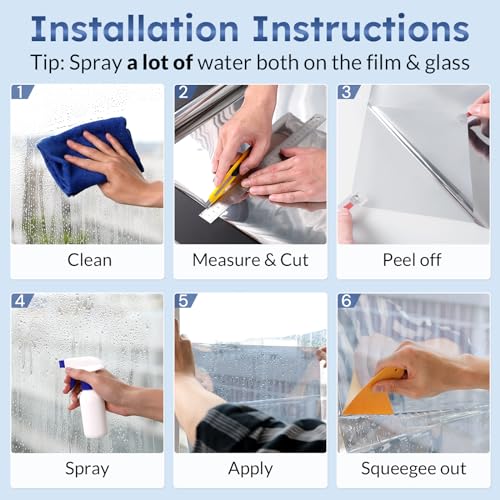 Installation Instructions
Tip: Spray a lot of water both on the film & glass

1
Clean

2
Measure & Cut

3
Peel off

4
Spray

5
Apply

6
Squeegee out