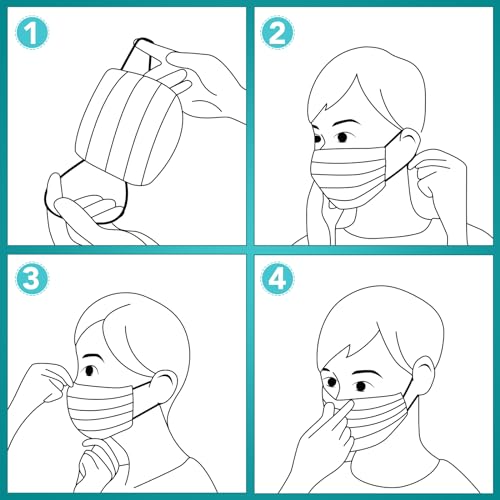 1

2

3

4