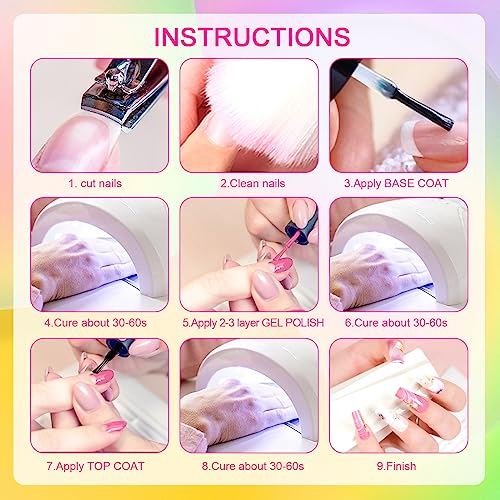 INSTRUCTIONS

1. cut nails

2.Clean nails

3.Apply BASE COAT

4.Cure about 30-60s

5.Apply 2-3 layer GEL POLISH

6.Cure about 30-60s

7.Apply TOP COAT

8.Cure about 30-60s

9.Finish