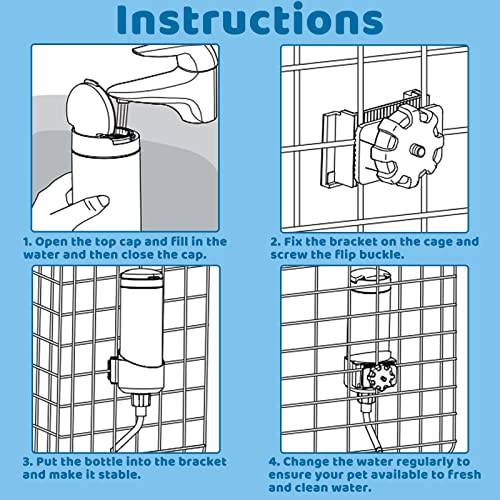 Instructions

1. Open the top cap and fill in the water and then close the cap.

2. Fix the bracket on the cage and screw the flip buckle.

3. Put the bottle into the bracket and make it stable.

4. Change the water regularly to ensure your pet available to fresh and clean water.