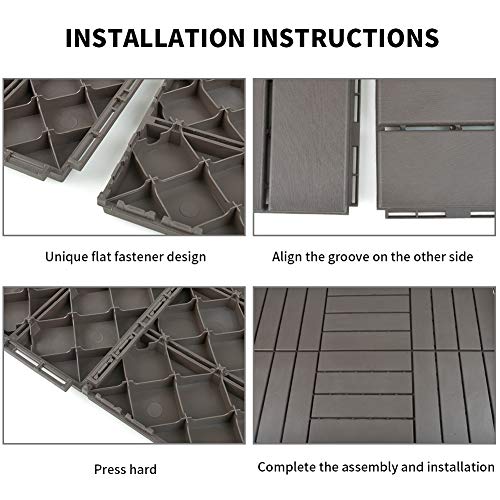 INSTALLATION INSTRUCTIONS

Unique flat fastener design

Align the groove on the other side

Press hard

Complete the assembly and installation