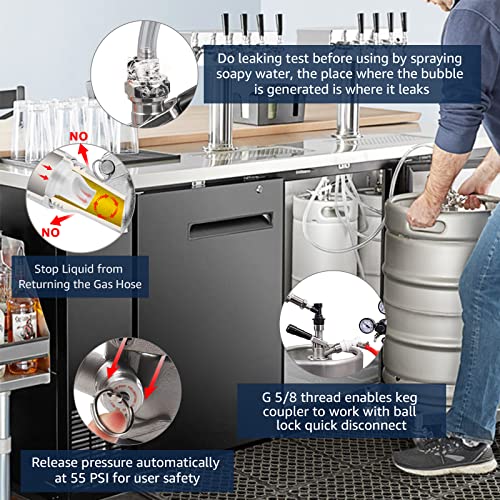 Do leaking test before using by spraying soapy water, the place where the bubble is generated is where it leaks

NO

NO

Stop Liquid from Returning the Gas Hose

G 5/8 thread enables keg coupler to work with ball lock quick disconnect

Release pressure automatically at 55 PSI for user safety