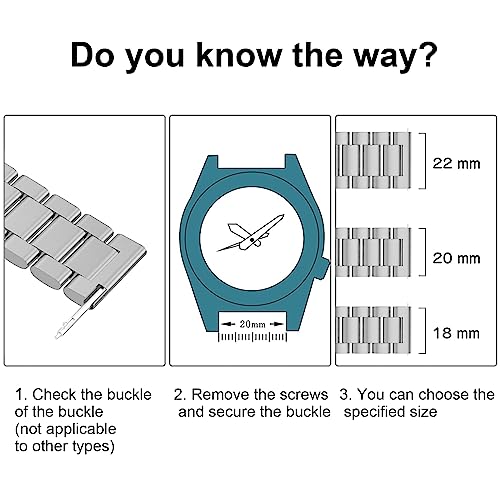 Do you know the way?

20mm

22 mm

20 mm

18 mm

1. Check the buckle of the buckle (not applicable to other types)

2. Remove the screws and secure the buckle

3. You can choose the specified size