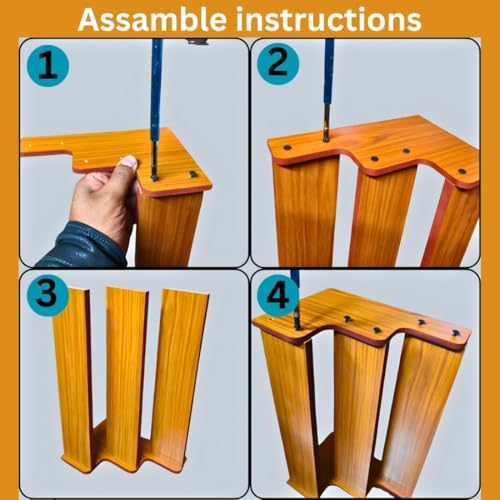 Assamble instructions

1

2

3

4