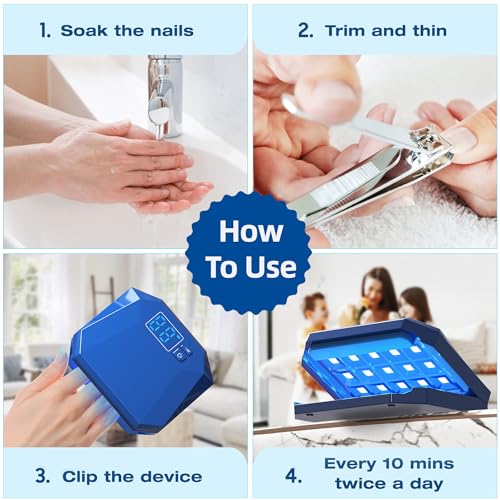 1. Soak the nails

2. Trim and thin

How To Use

3. Clip the device

4. Every 10 mins twice a day