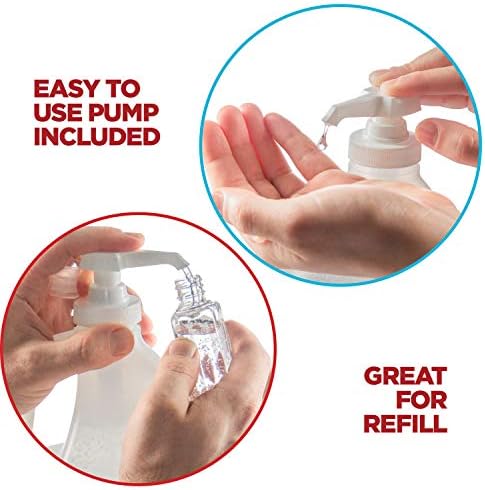 EASY TO USE PUMP INCLUDED

GREAT FOR REFILL