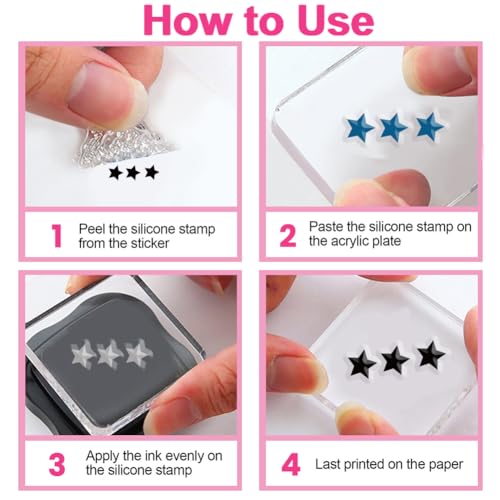 How to Use

1 Peel the silicone stamp from the sticker

2 Paste the silicone stamp on the acrylic plate

3 Apply the ink evenly on the silicone stamp

4 Last printed on the paper