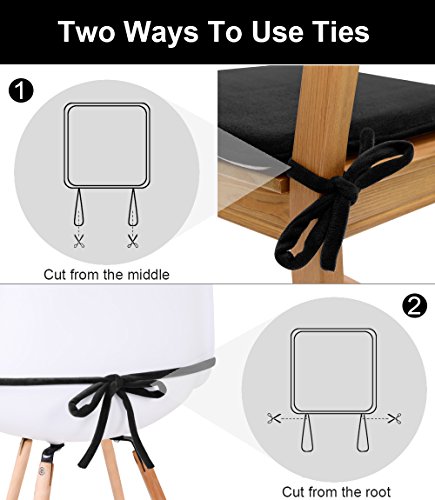 Two Ways To Use Ties

1

Cut from the middle

2

Cut from the root