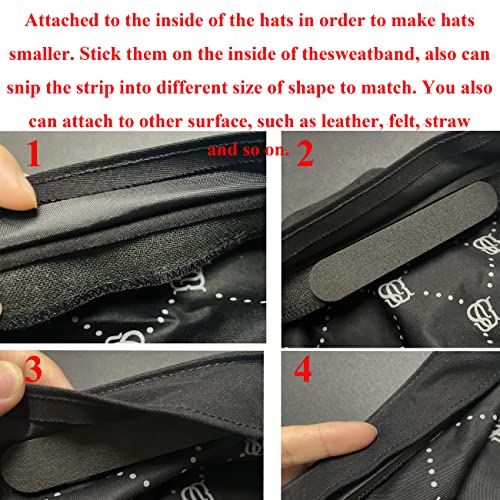 Attached to the inside of the hats in order to make hats smaller. Stick them on the inside of thesweatband, also can snip the strip into different size of shape to match. You also can attach to other surface, such as leather, felt, straw and so on.

1

2

3

4