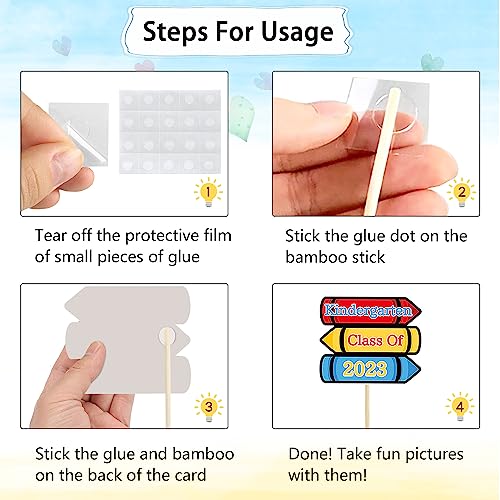 Steps For Usage

1

Tear off the protective film of small pieces of glue

2

Stick the glue dot on the bamboo stick

3

Stick the glue and bamboo on the back of the card

Kindergarten
Class Of
2023

4

Done! Take fun pictures with them!