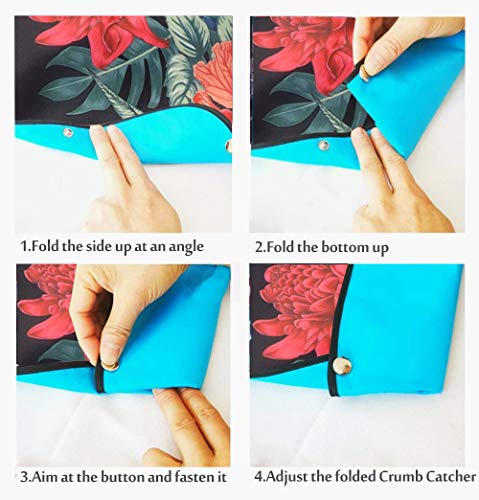 1.Fold the side up at an angle

2.Fold the bottom up

3.Aim at the button and fasten it

4.Adjust the folded Crumb Catcher