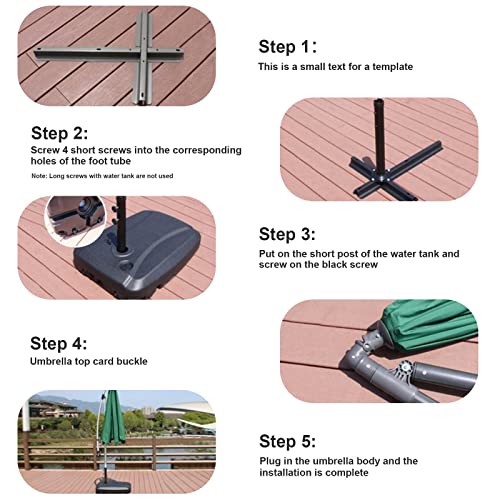 Step 1:
This is a small text for a template

Step 2:
Screw 4 short screws into the corresponding holes of the foot tube
Note: Long screws with water tank are not used

Step 3:
Put on the short post of the water tank and screw on the black screw

Step 4:
Umbrella top card buckle

Step 5:
Plug in the umbrella body and the installation is complete